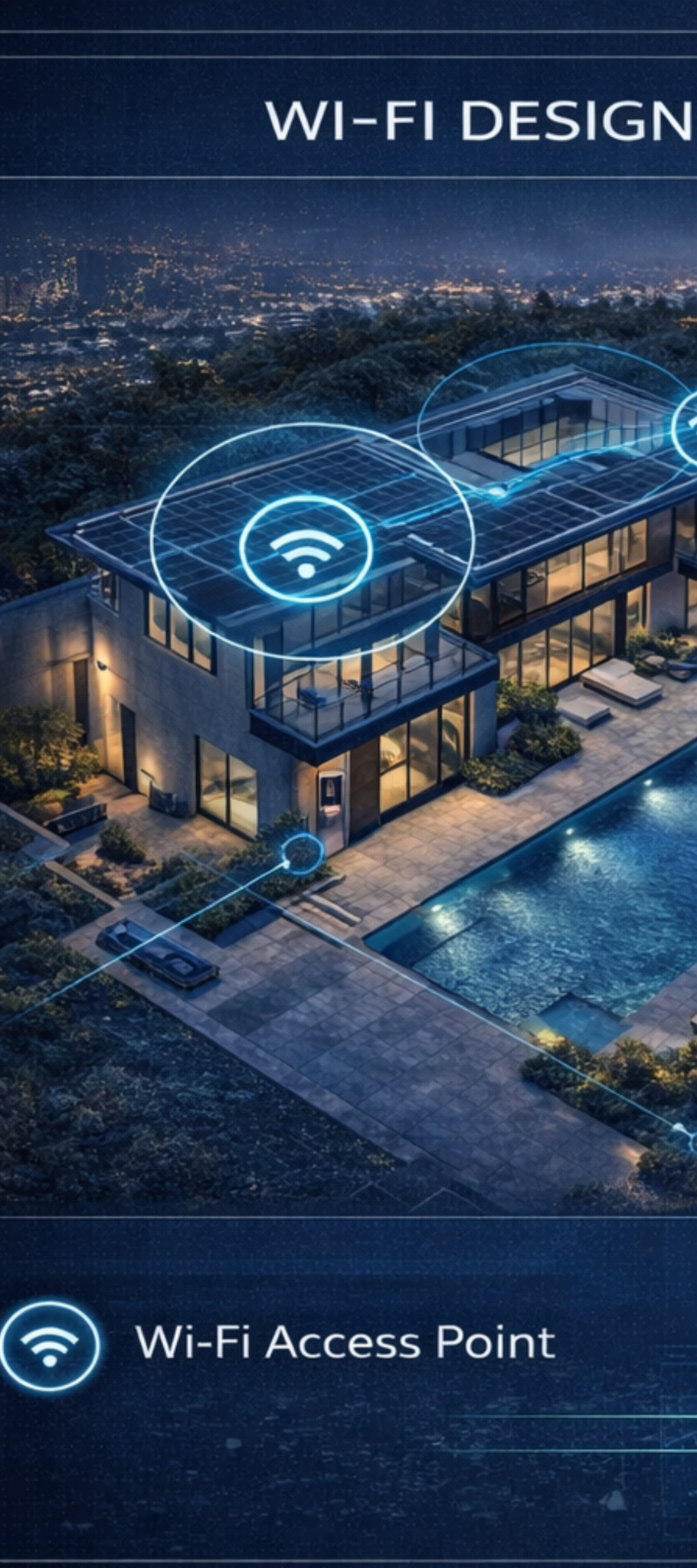 WI-FI DESIGN

Wi-Fi Access Point